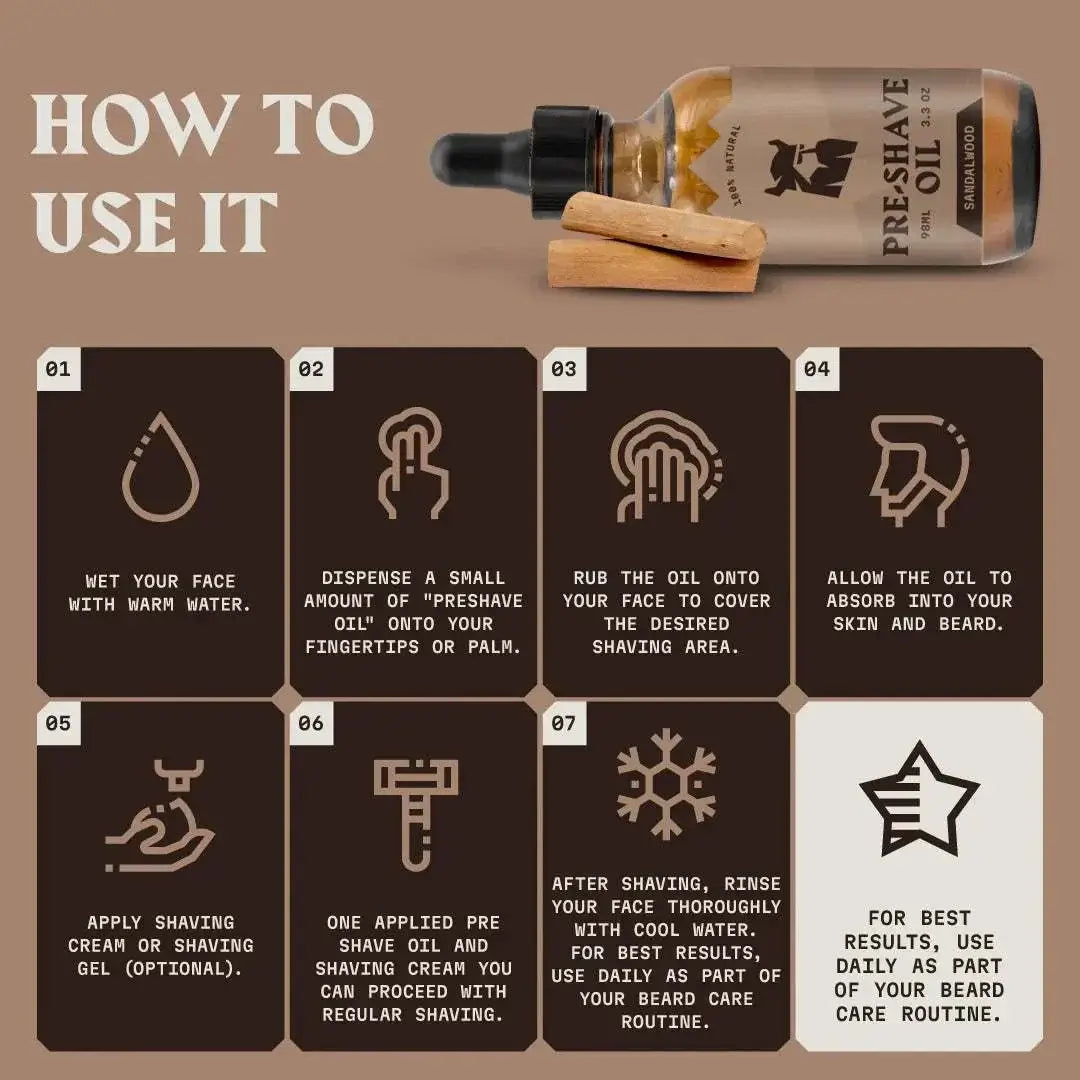 HOW TO USE IT

100% NATURAL
PRE-SHAVE OIL
98ML 3.3 OZ
SANDALWOOD

01
WET YOUR FACE WITH WARM WATER.

02
DISPENSE A SMALL AMOUNT OF "PRESHAVE OIL" ONTO YOUR FINGERTIPS OR PALM.

03
RUB THE OIL ONTO YOUR FACE TO COVER THE DESIRED SHAVING AREA.

04
ALLOW THE OIL TO ABSORB INTO YOUR SKIN AND BEARD.

05
APPLY SHAVING CREAM OR SHAVING GEL (OPTIONAL).

06
ONE APPLIED PRE SHAVE OIL AND SHAVING CREAM YOU CAN PROCEED WITH REGULAR SHAVING.

07
AFTER SHAVING, RINSE YOUR FACE THOROUGHLY WITH COOL WATER. FOR BEST RESULTS, USE DAILY AS PART OF YOUR BEARD CARE ROUTINE.

FOR BEST RESULTS, USE DAILY AS PART OF YOUR BEARD CARE ROUTINE.