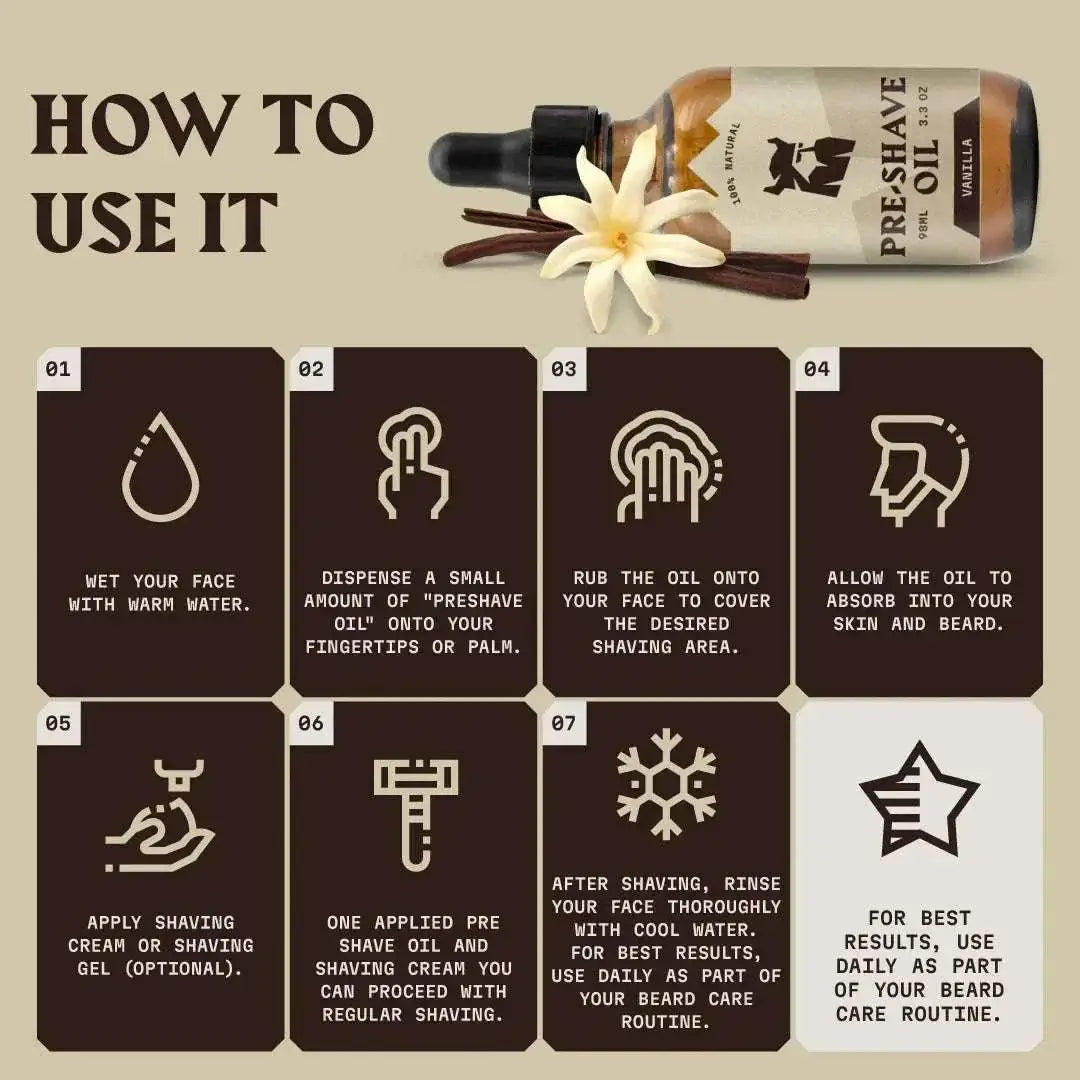 HOW TO USE IT

100% NATURAL
PRE-SHAVE OIL
98ML 3.3 OZ
VANILLA

01
WET YOUR FACE WITH WARM WATER.

02
DISPENSE A SMALL AMOUNT OF "PRESHAVE OIL" ONTO YOUR FINGERTIPS OR PALM.

03
RUB THE OIL ONTO YOUR FACE TO COVER THE DESIRED SHAVING AREA.

04
ALLOW THE OIL TO ABSORB INTO YOUR SKIN AND BEARD.

05
APPLY SHAVING CREAM OR SHAVING GEL (OPTIONAL).

06
ONE APPLIED PRE SHAVE OIL AND SHAVING CREAM YOU CAN PROCEED WITH REGULAR SHAVING.

07
AFTER SHAVING, RINSE YOUR FACE THOROUGHLY WITH COOL WATER. FOR BEST RESULTS, USE DAILY AS PART OF YOUR BEARD CARE ROUTINE.

FOR BEST RESULTS, USE DAILY AS PART OF YOUR BEARD CARE ROUTINE.