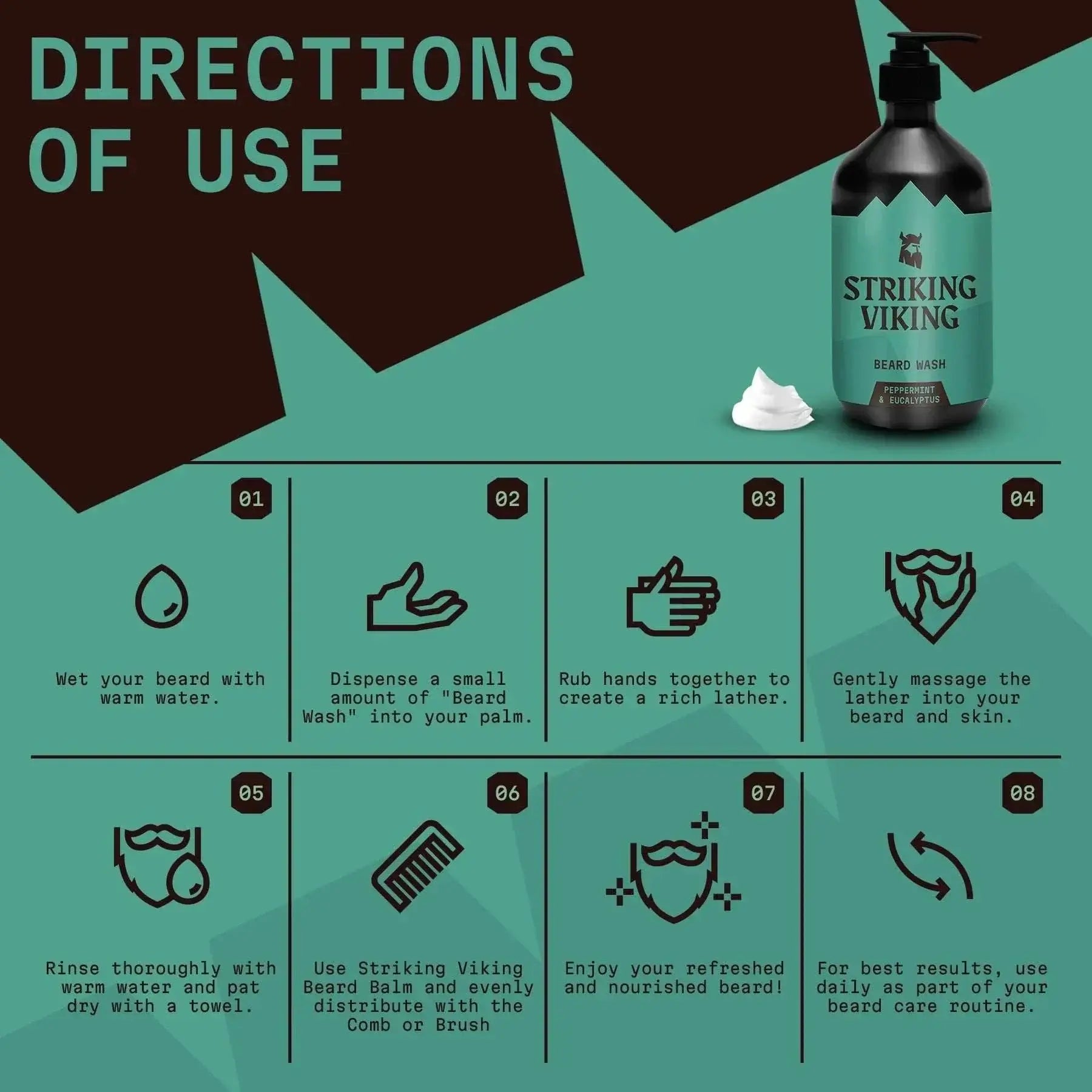 DIRECTIONS OF USE

STRIKING VIKING

BEARD WASH

PEPPERMINT & EUCALYPTUS

01

Wet your beard with warm water.

02

Dispense a small amount of "Beard Wash" into your palm.

03

Rub hands together to create a rich lather.

04

Gently massage the lather into your beard and skin.

05

Rinse thoroughly with warm water and pat dry with a towel.

06

Use Striking Viking Beard Balm and evenly distribute with the Comb or Brush

07

Enjoy your refreshed and nourished beard!

08

For best results, use daily as part of your beard care routine.